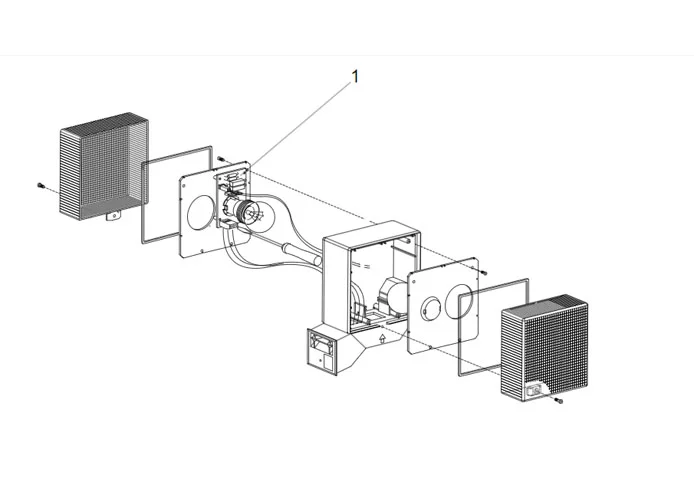 1