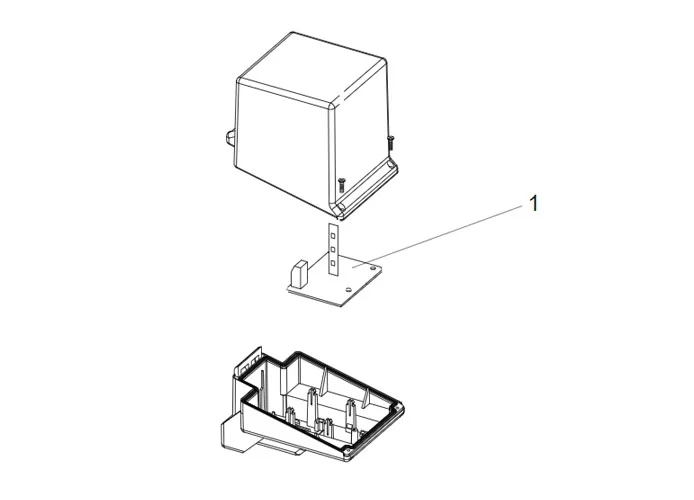 1