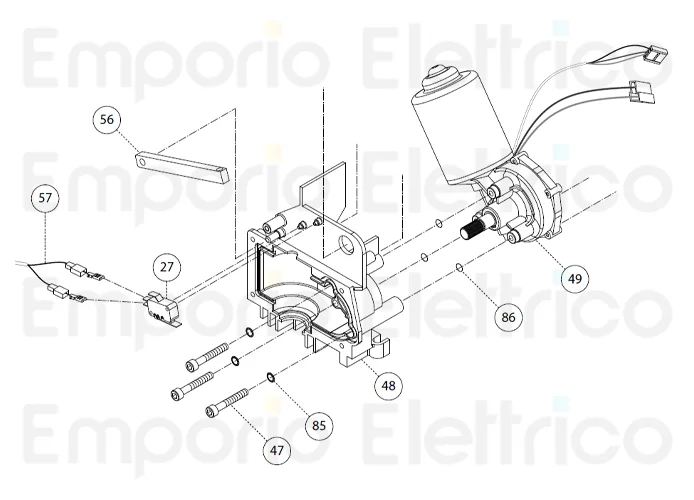 Emporio Elettrico

Emporio Elettrico

Emporio Elettrico

Emporio Elettrico

56

57

27

49

86

48

85

47