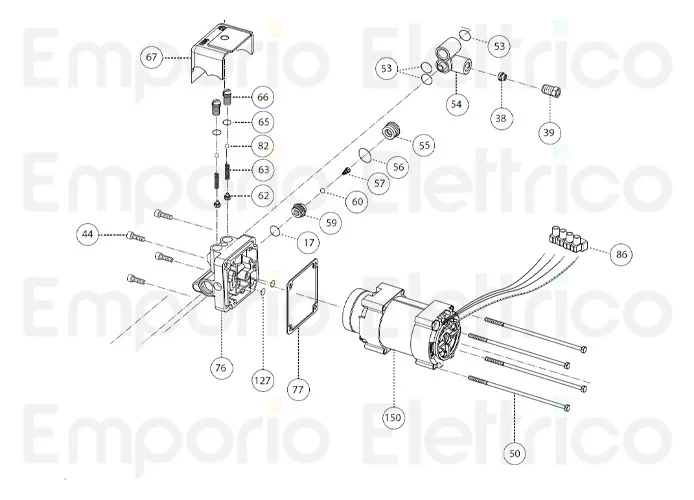 Emporio Elettrico
Emporio Elettrico
Emporio Elettrico
Emporio Elettrico

67
53
53
54
38
39
66
65
82
63
62
55
56
57
60
59
17
44
86
76
127
77
150
50