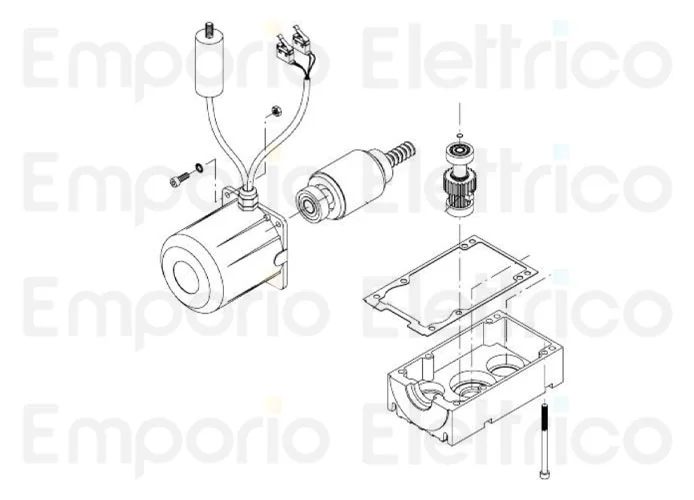 Emporio Elettrico
Emporio Elettrico
Emporio Elettrico
Emporio Elettrico