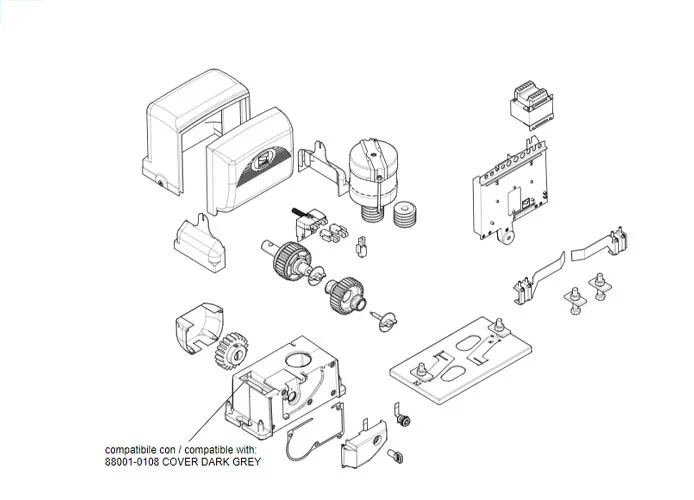 compatibile con / compatible with:
88001-0108 COVER DARK GREY