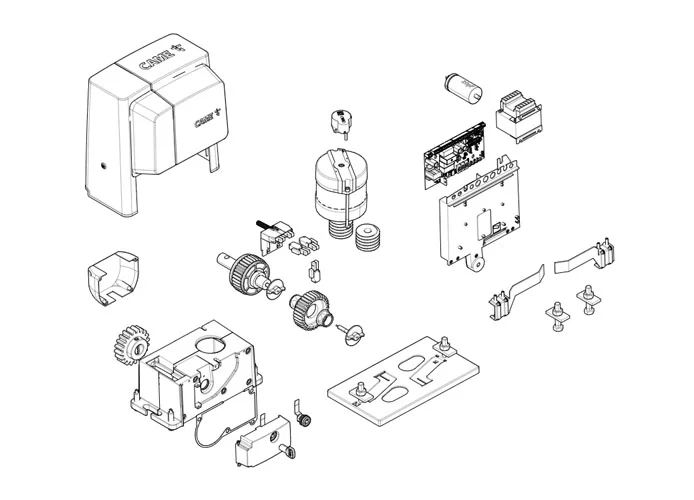 CAME
CAME