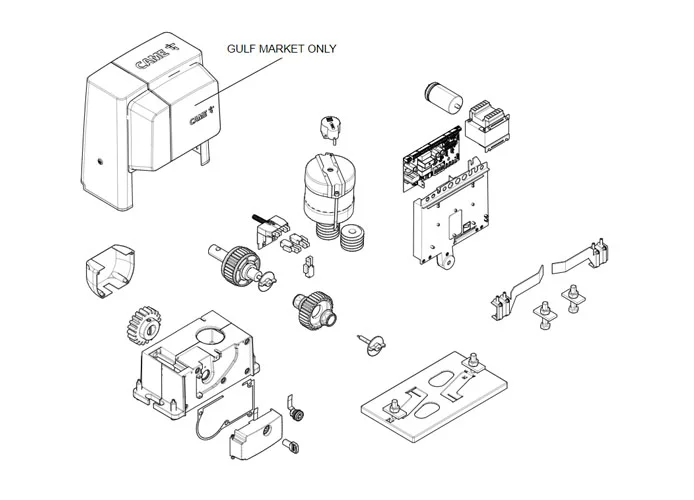 GULF MARKET ONLY

CAME

CAME