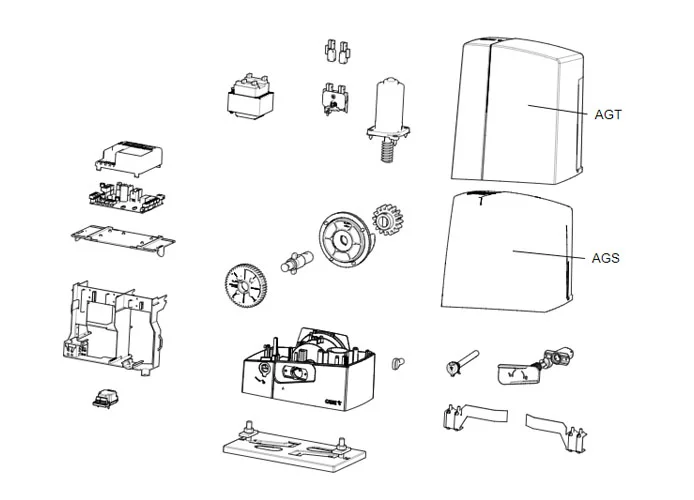 AGT

AGS

CAME