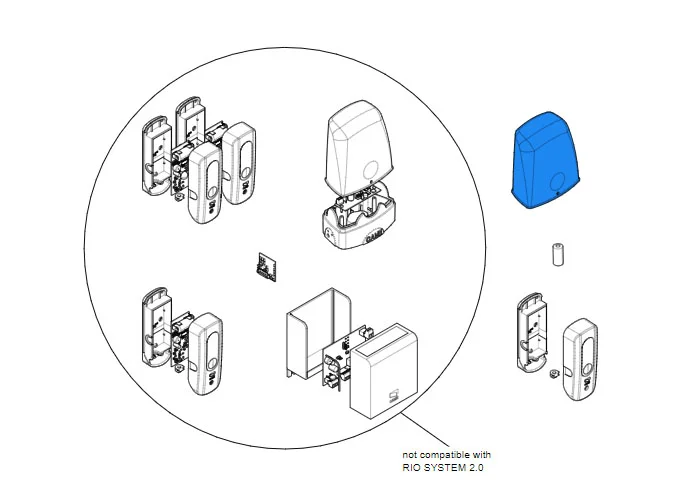 CAME

not compatible with
RIO SYSTEM 2.0