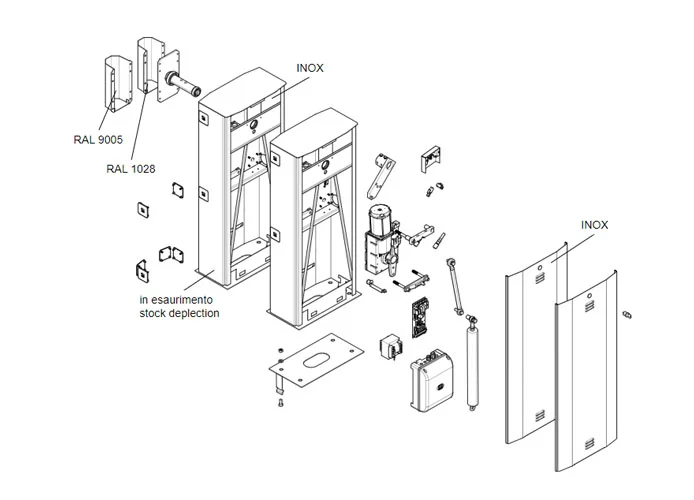 INOX

RAL 9005

RAL 1028

INOX

in esaurimento
stock deplection