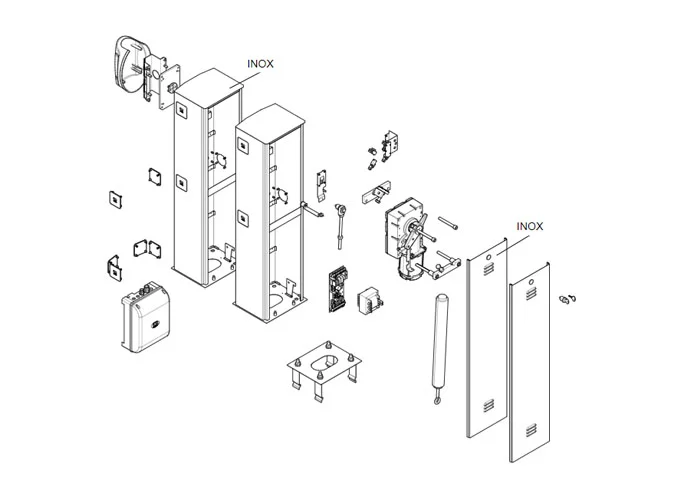 INOX

INOX