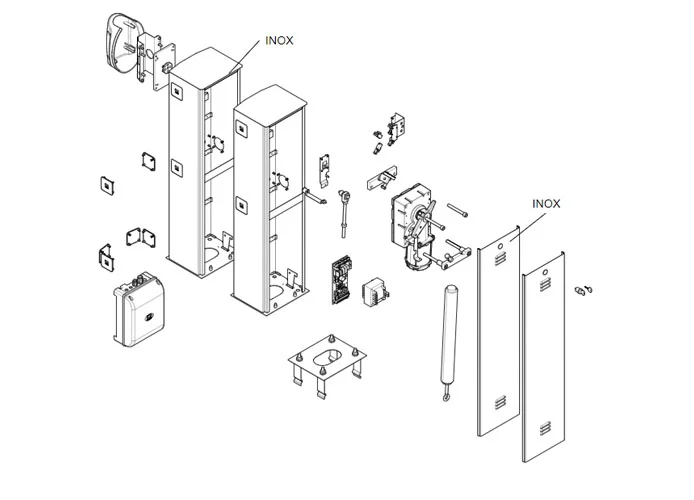 INOX

INOX