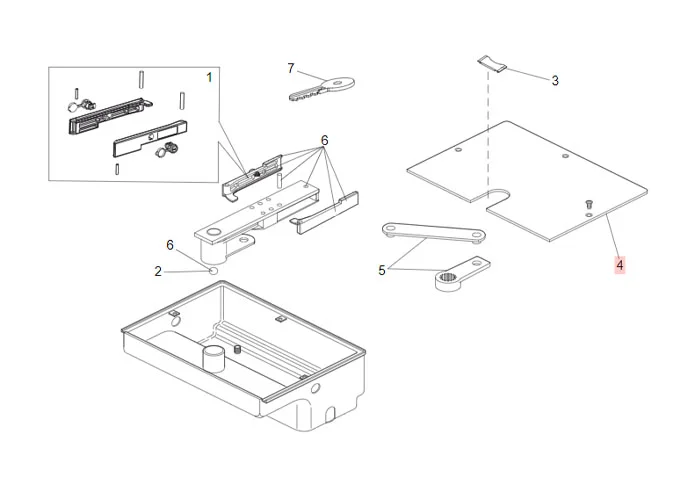 1
7
3
6
6
2
5
4