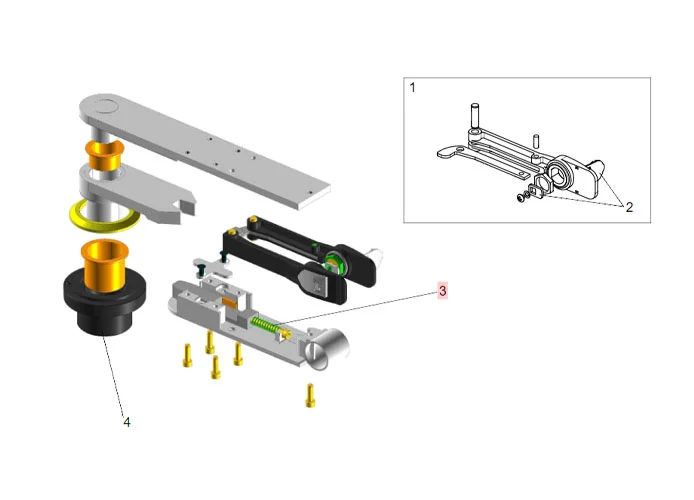 1

2

3

4