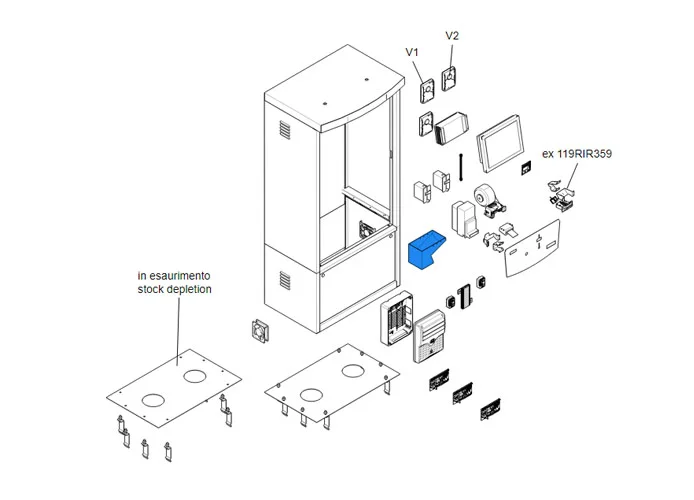 V1

V2

ex 119RIR359

in esaurimento
stock depletion