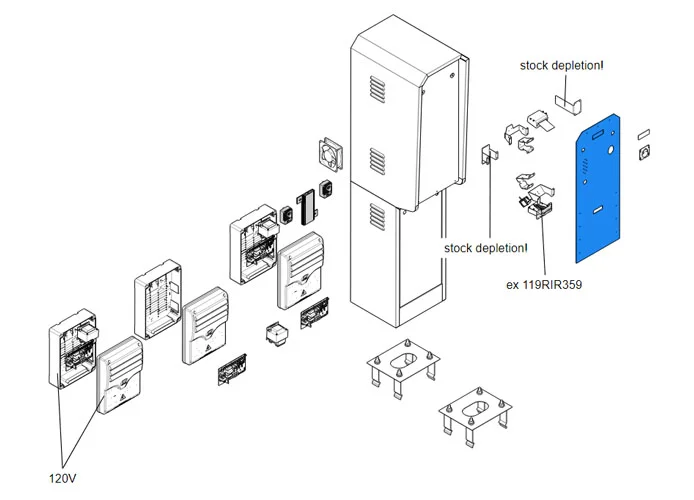 stock depletion!

stock depletion!

ex 119RIR359

120V