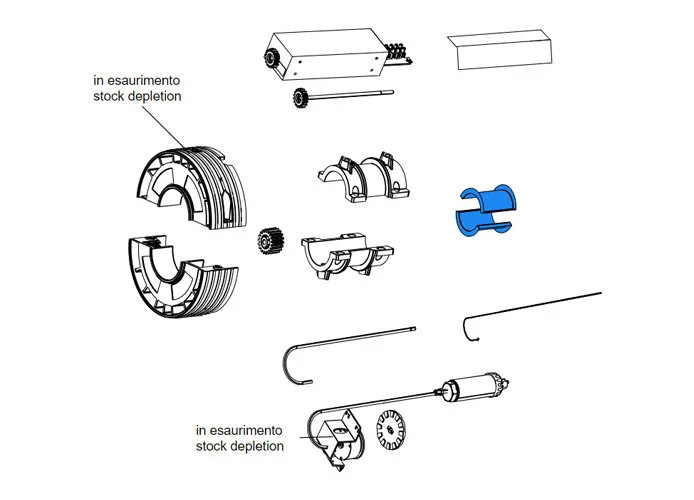 in esaurimento
stock depletion

in esaurimento
stock depletion