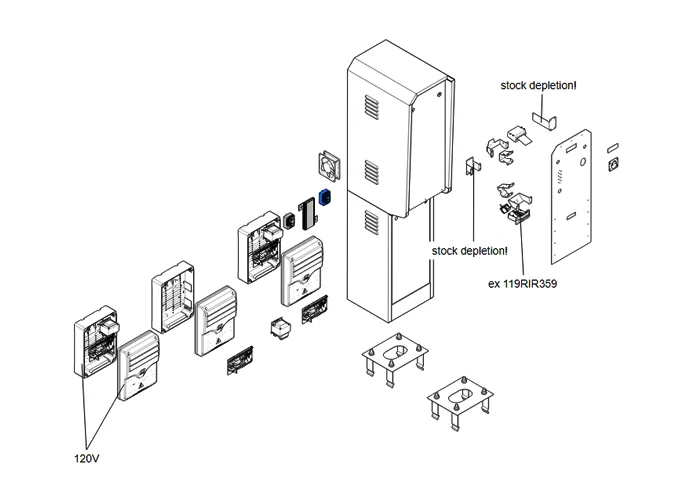 stock depletion!

stock depletion!

ex 119RIR359

120V