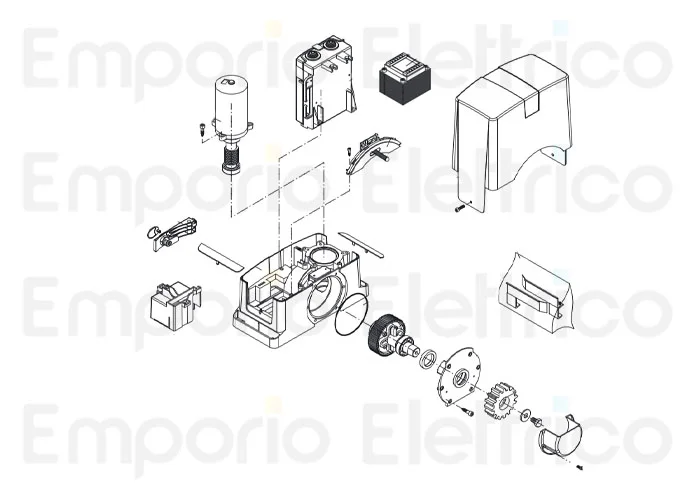 Emporio Elettrico
Emporio Elettrico
Emporio Elettrico
Emporio Elettrico