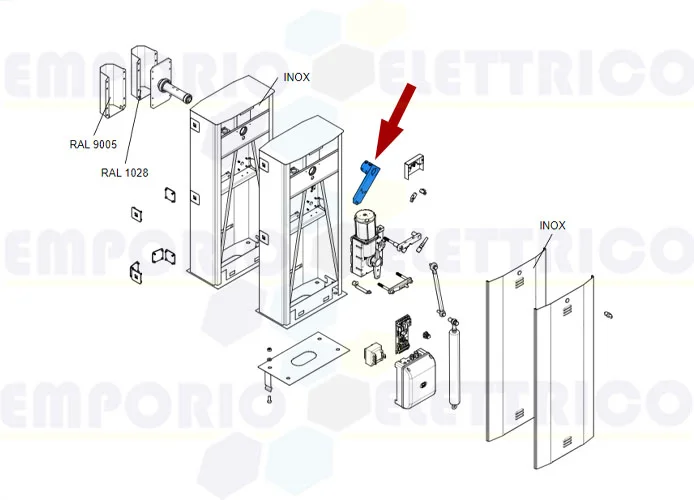 EMPORIO ELETTRICO

INOX

RAL 9005

RAL 1028

EMPORIO ELETTRICO

INOX

EMPORIO ELETTRICO