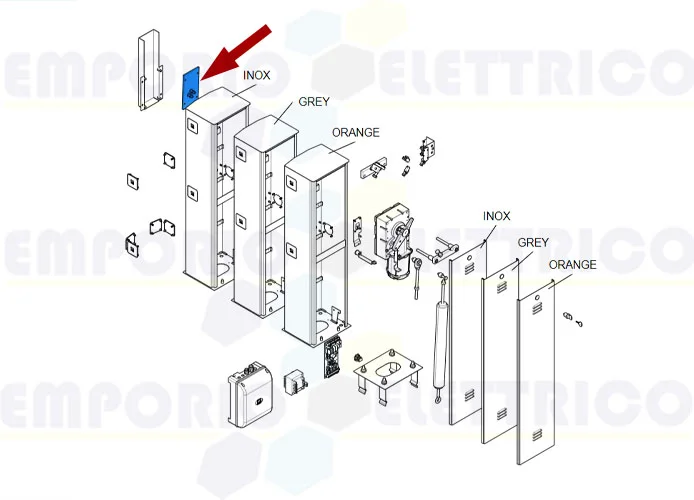 EMPORIO ELETTRICO

INOX

GREY

ORANGE

EMPORIO ELETTRICO

INOX

GREY

ORANGE

EMPORIO ELETTRICO