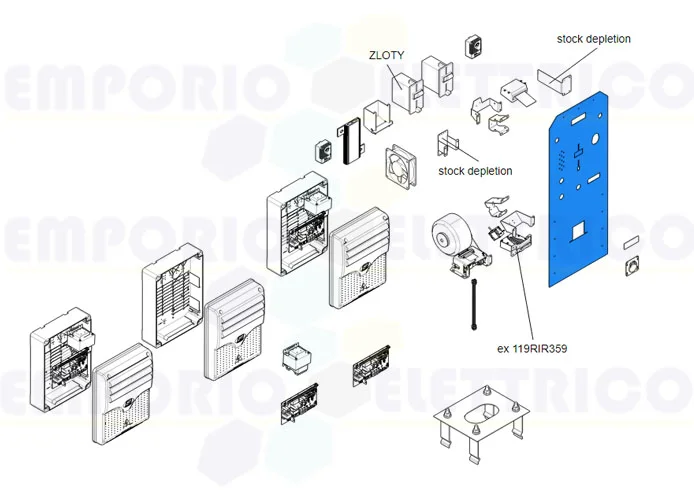 EMPORIO ELETTRICO

ZLOTY

stock depletion

stock depletion

EMPORIO ELETTRICO

ex 119RIR359

EMPORIO ELETTRICO