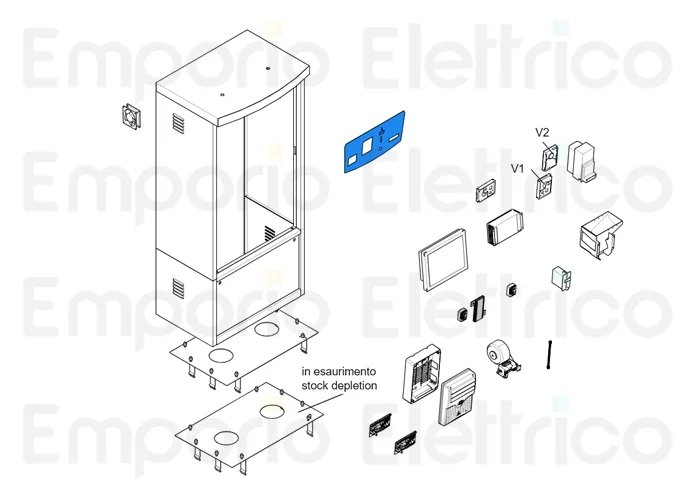 Emporio Elettrico
Emporio Elettrico
Emporio Elettrico
Emporio Elettrico

V2
V1

in esaurimento
stock depletion